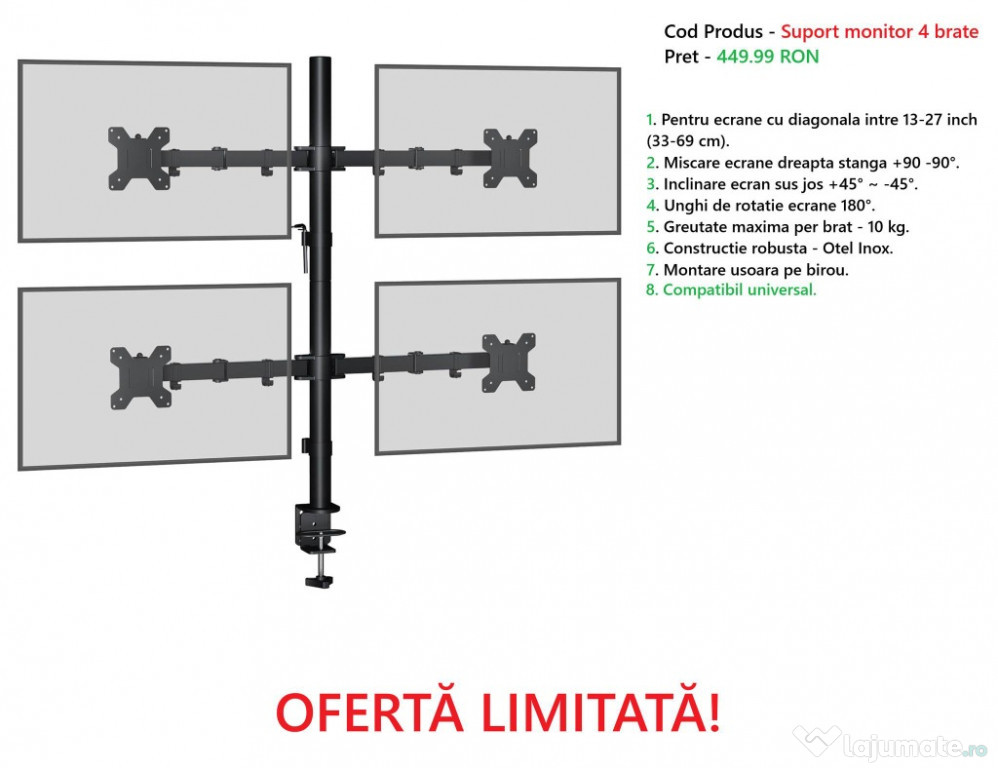 Cod Produs - Suport monitor 4 brate
Pret - 449.99 RON

1. Pentru ecrane cu diagonala intre 13-27 inch (33-69 cm).
2. Miscare ecrane dreapta stanga +90 -90°.
3. Inclinare ecran sus jos +45° ~ -45°.
4. Unghi de rotatie ecrane 180°.
5. Greutate maxima per brat - 10 kg.
6. Constructie robusta - Otel Inox.
7. Montare usoara pe birou.
8. Compatibil universal.

OFERTĂ LIMITATĂ!

lajumate.ro