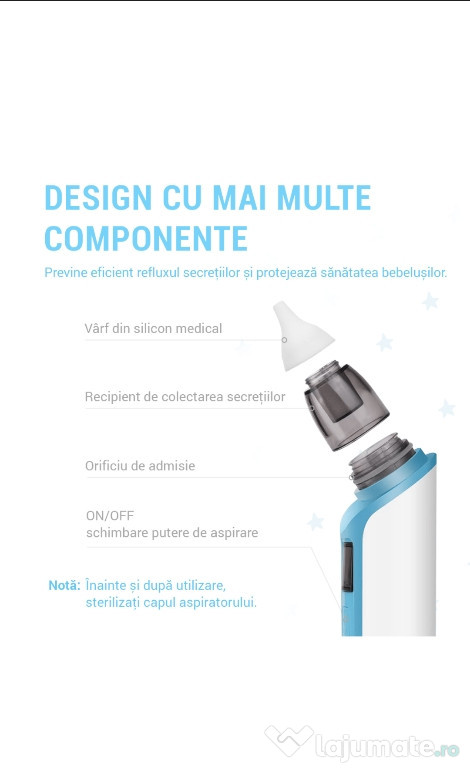 DESIGN CU MAI MULTE COMPONENTE

Previne eficient refluxul secrețiilor și protejează sănătatea bebelușilor.

Vârf din silicon medical

Recipient de colectarea secrețiilor

Orificiu de admisie

ON/OFF
schimbare putere de aspirare

Notă: Înainte și după utilizare, sterilizați capul aspiratorului.

lajumate.ro